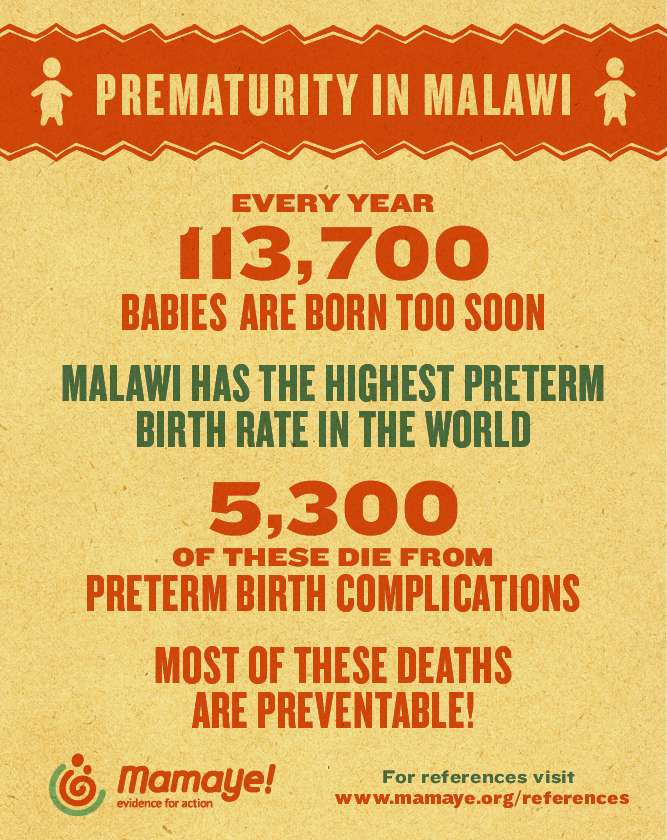 PREMATURITY IN MALAWI

EVERY YEAR
113,700
BABIES ARE BORN TOO SOON

MALAWI HAS THE HIGHEST PRETERM BIRTH RATE IN THE WORLD

5,300
OF THESE DIE FROM
PRETERM BIRTH COMPLICATIONS

MOST OF THESE DEATHS ARE PREVENTABLE!

Mamaye!
evidence for action

For references visit
www.mamaye.org/references